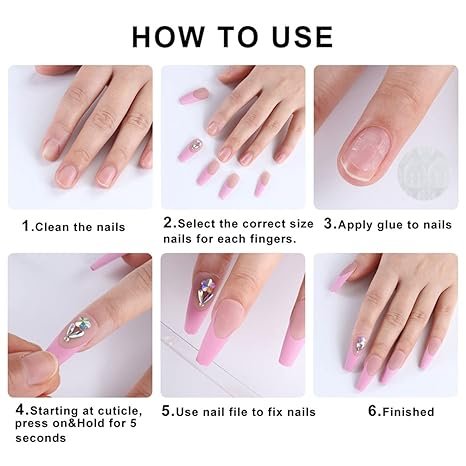 HOW TO USE

1.Clean the nails

2.Select the correct size nails for each fingers.

3.Apply glue to nails

4.Starting at cuticle, press on&Hold for 5 seconds

5.Use nail file to fix nails

6.Finished